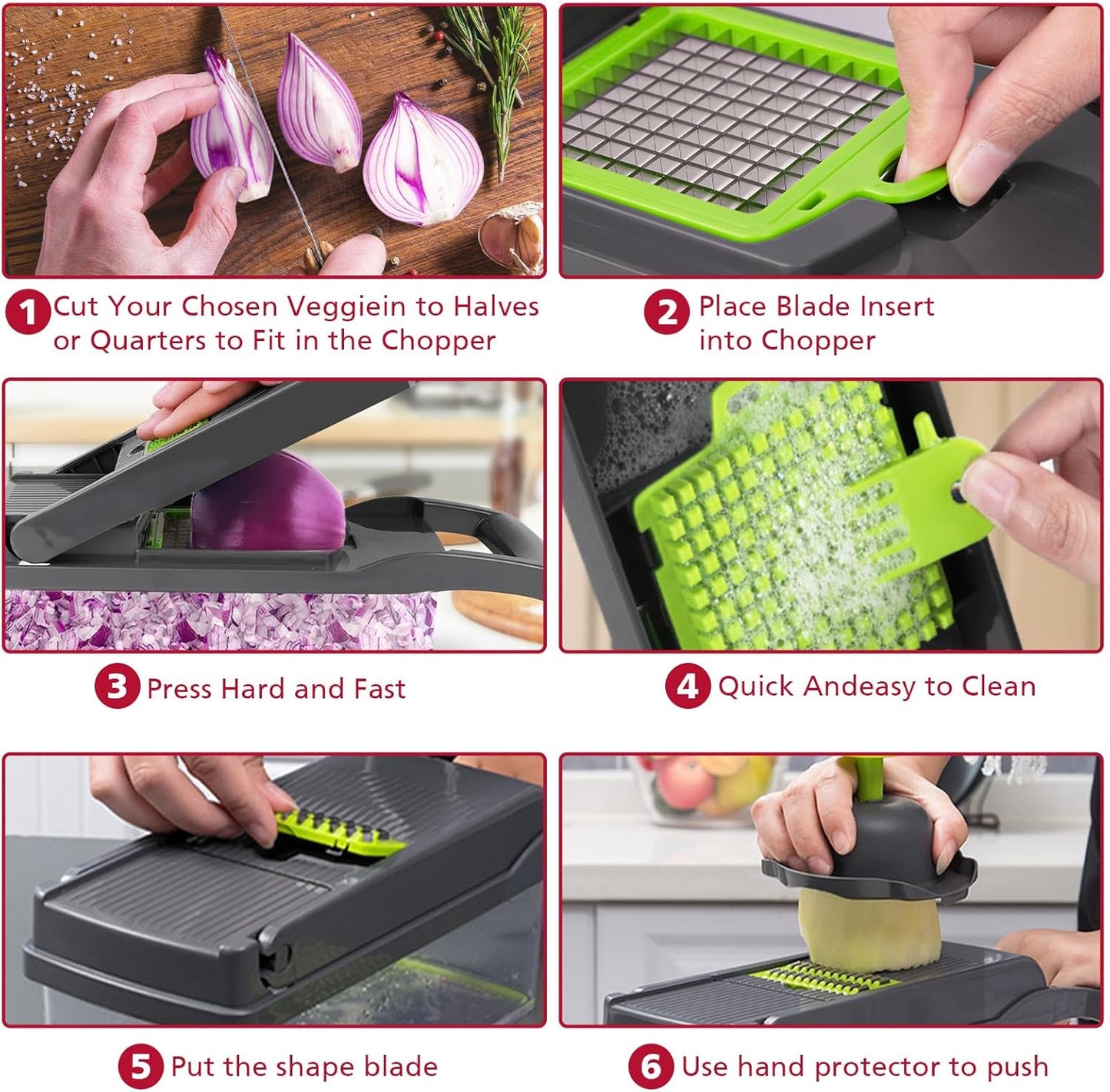 1 Cut Your Chosen Veggiein to Halves or Quarters to Fit in the Chopper

2 Place Blade Insert into Chopper

3 Press Hard and Fast

4 Quick Andeasy to Clean

5 Put the shape blade

6 Use hand protector to push